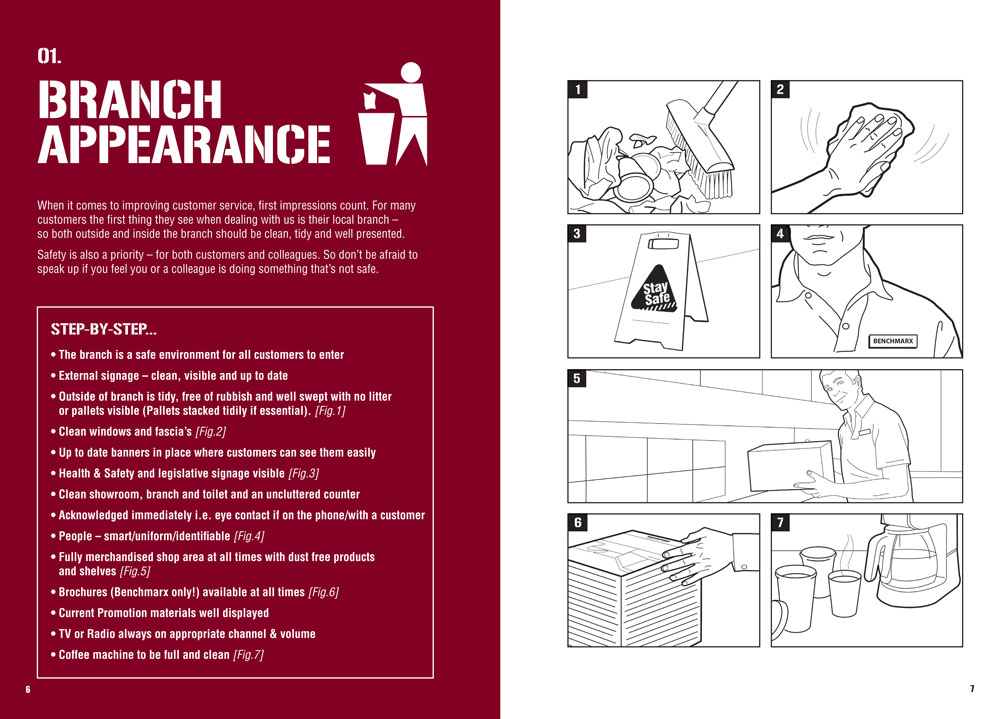 01.

BRANCH APPEARANCE

When it comes to improving customer service, first impressions count. For many customers the first thing they see when dealing with us is their local branch – so both outside and inside the branch should be clean, tidy and well presented.

Safety is also a priority – for both customers and colleagues. So don't be afraid to speak up if you feel you or a colleague is doing something that's not safe.

STEP-BY-STEP...

• The branch is a safe environment for all customers to enter
• External signage – clean, visible and up to date
• Outside of branch is tidy, free of rubbish and well swept with no litter or pallets visible (Pallets stacked tidily if essential). [Fig.1]
• Clean windows and fascia's [Fig.2]
• Up to date banners in place where customers can see them easily
• Health & Safety and legislative signage visible [Fig.3]
• Clean showroom, branch and toilet and an uncluttered counter
• Acknowledged immediately i.e. eye contact if on the phone/with a customer
• People – smart/uniform/identifiable [Fig.4]
• Fully merchandised shop area at all times with dust free products and shelves [Fig.5]
• Brochures (Benchmarx only!) available at all times [Fig.6]
• Current Promotion materials well displayed
• TV or Radio always on appropriate channel & volume
• Coffee machine to be full and clean [Fig.7]

6

1
2
3
Stay Safe
4
BENCHMARX
5
6
7

7